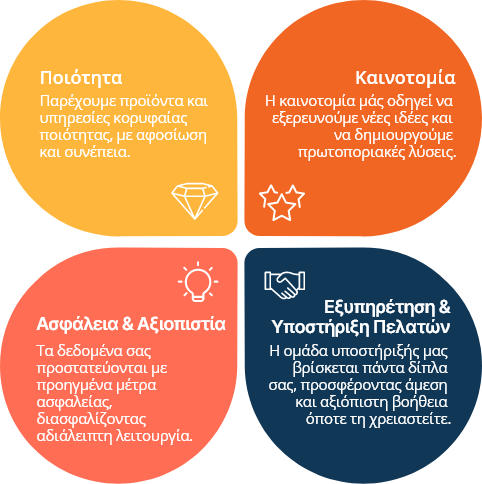 Ποιότητα

Παρέχουμε προϊόντα και υπηρεσίες κορυφαίας ποιότητας, με αφοσίωση και συνέπεια.

Καινοτομία

Η καινοτομία μάς οδηγεί να εξερευνούμε νέες ιδέες και να δημιουργούμε πρωτοποριακές λύσεις.

Ασφάλεια & Αξιοπιστία

Τα δεδομένα σας προστατεύονται με προηγμένα μέτρα ασφαλείας, διασφαλίζοντας αδιάλειπτη λειτουργία.

Εξυπηρέτηση & Υποστήριξη Πελατών

Η ομάδα υποστήριξής μας βρίσκεται πάντα δίπλα σας, προσφέροντας άμεση και αξιόπιστη βοήθεια όποτε τη χρειαστείτε.